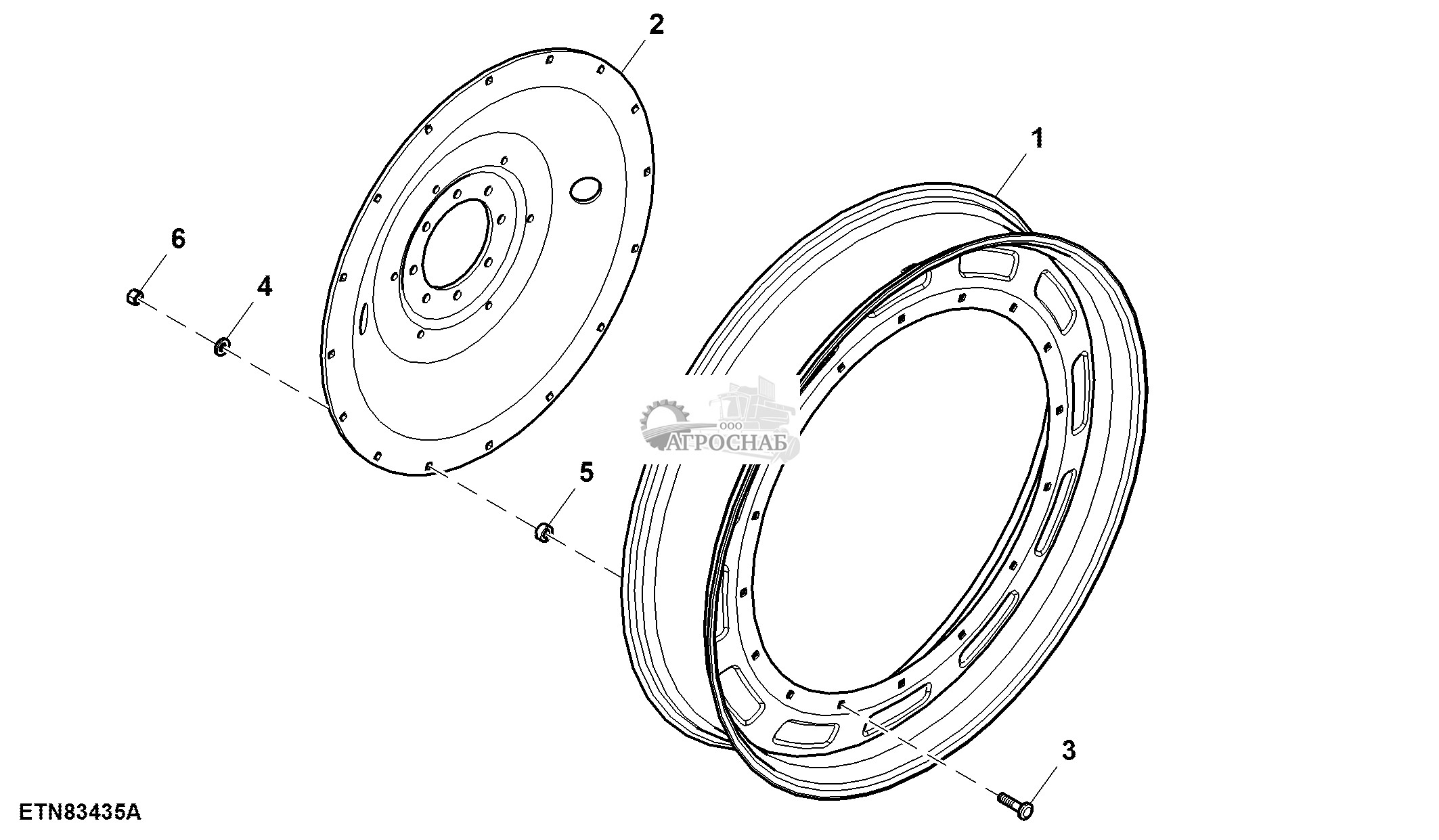 2

1

6

4

ООО
АГРОСНАБ

5

3

ETN83435A